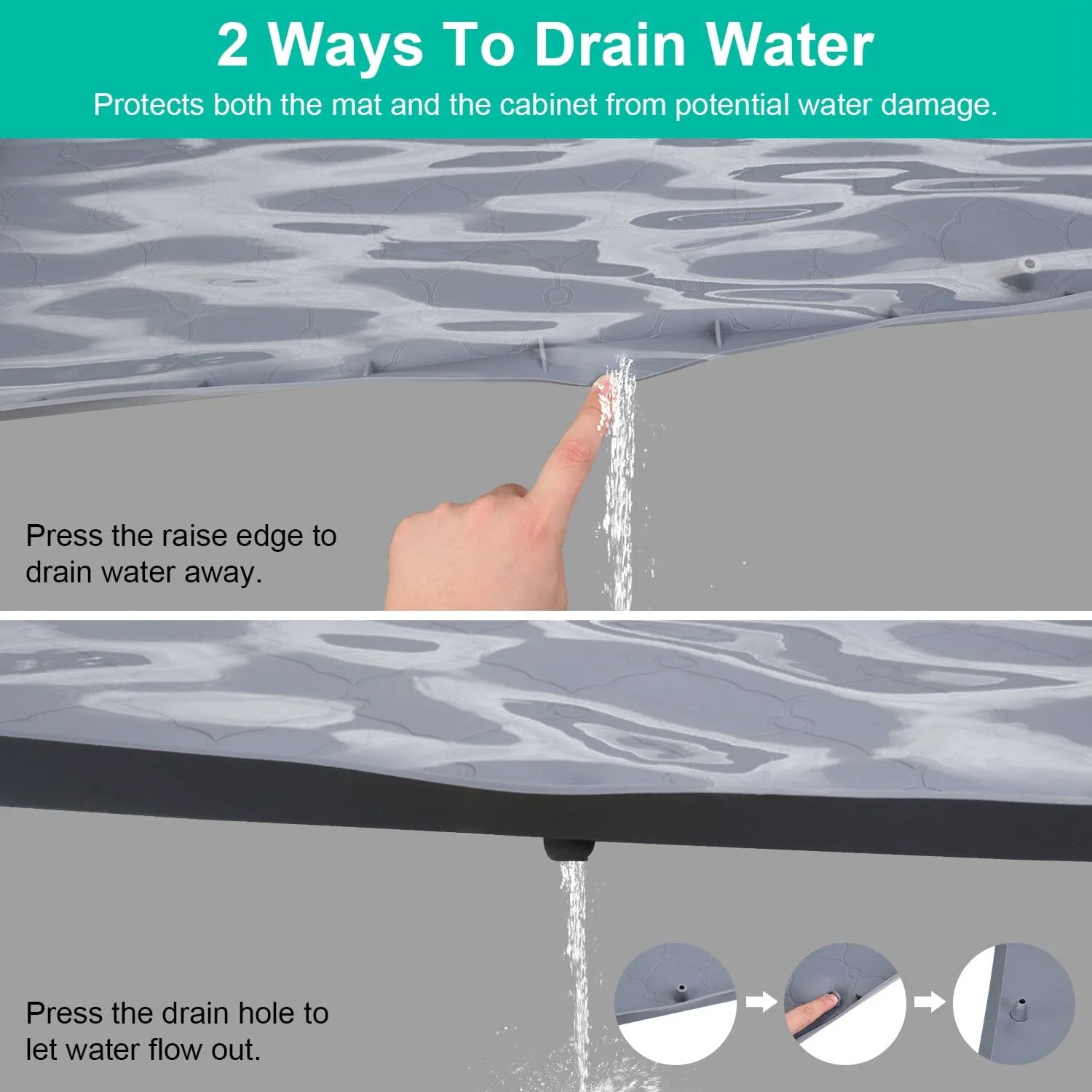 2 Ways To Drain Water

Protects both the mat and the cabinet from potential water damage.

Press the raise edge to drain water away.

Press the drain hole to let water flow out.