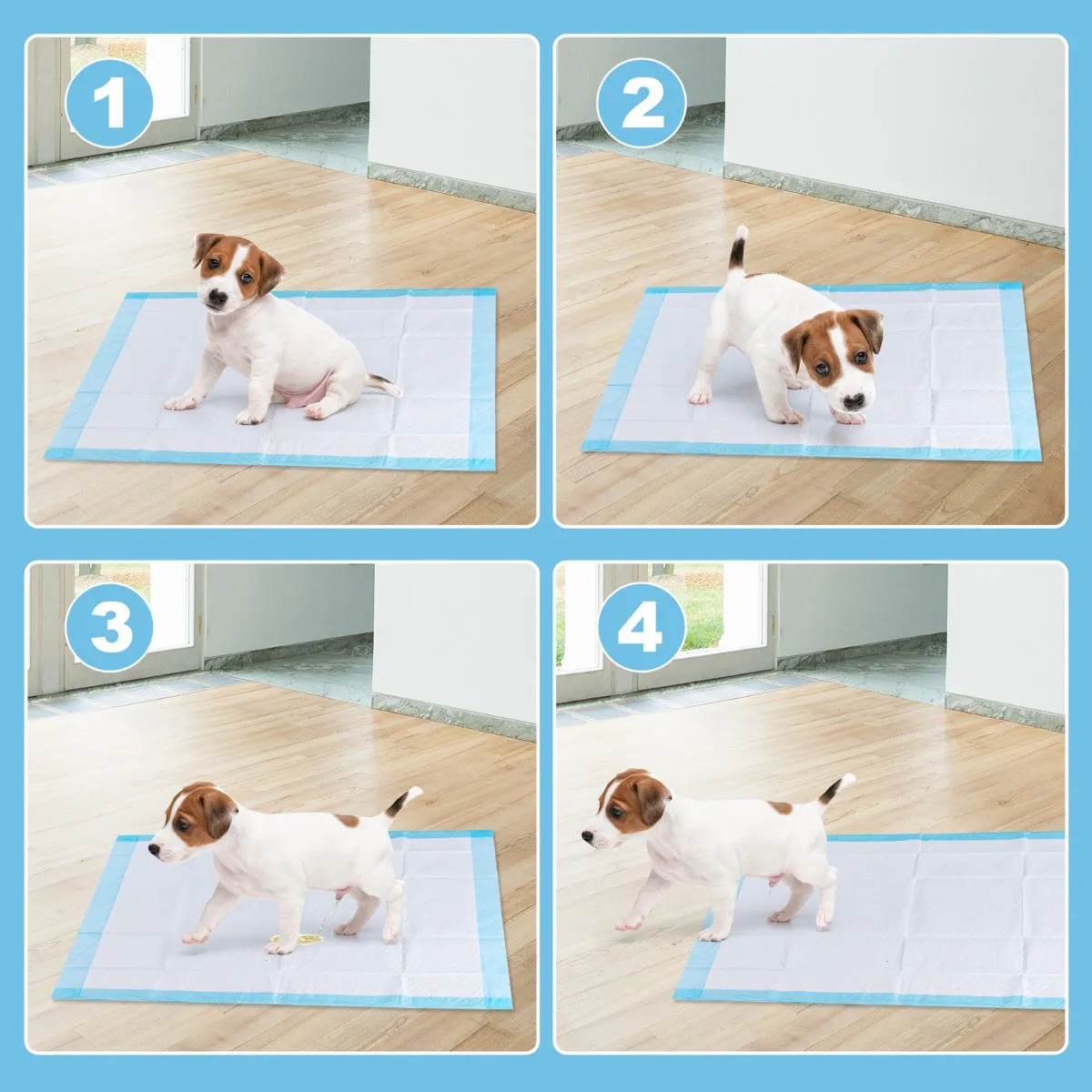 1

2

3

4