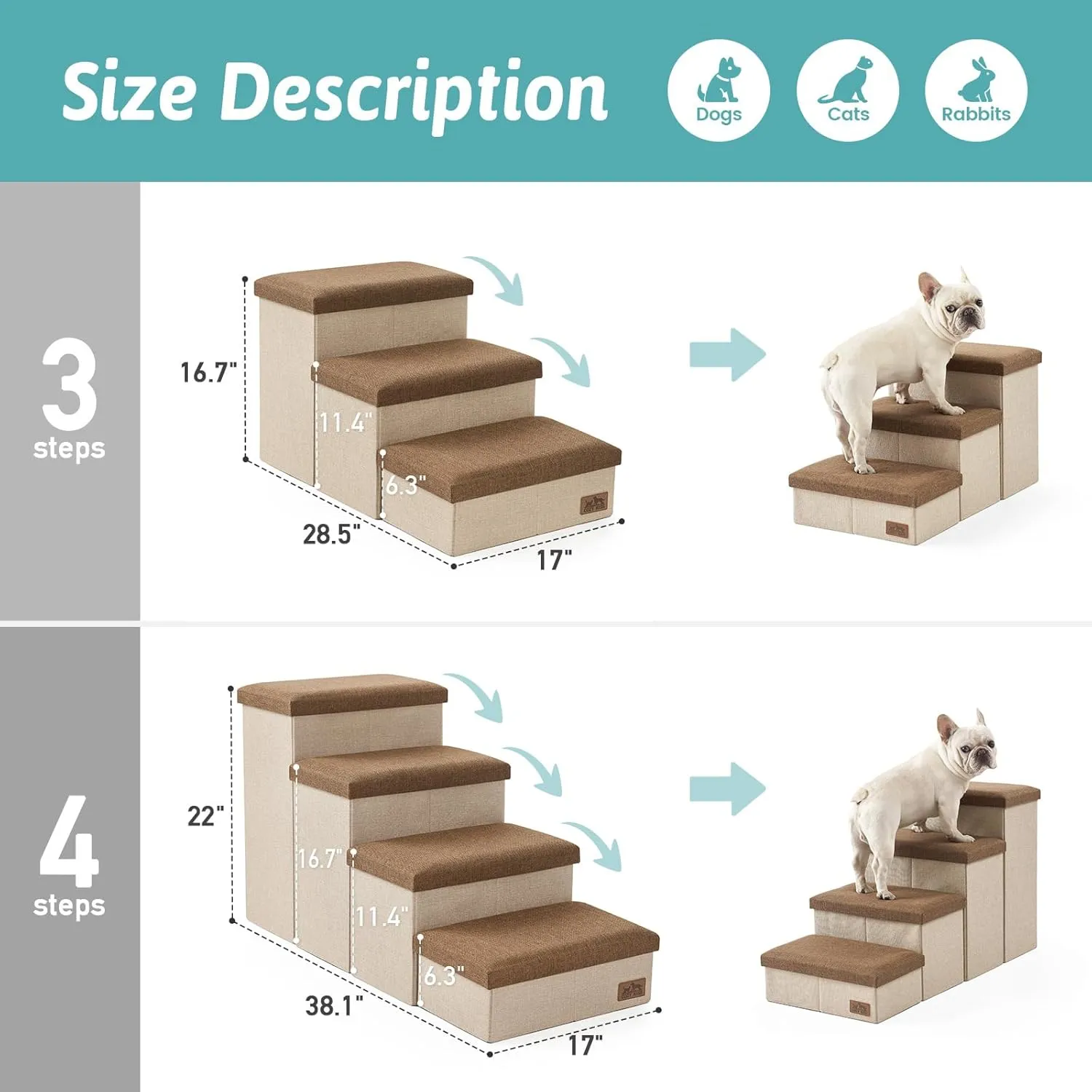 Size Description

Dogs

Cats

Rabbits

3
steps

16.7"

11.4"

6.3"

28.5"

17"

4
steps

22"

16.7"

11.4"

6.3"

38.1"

17"