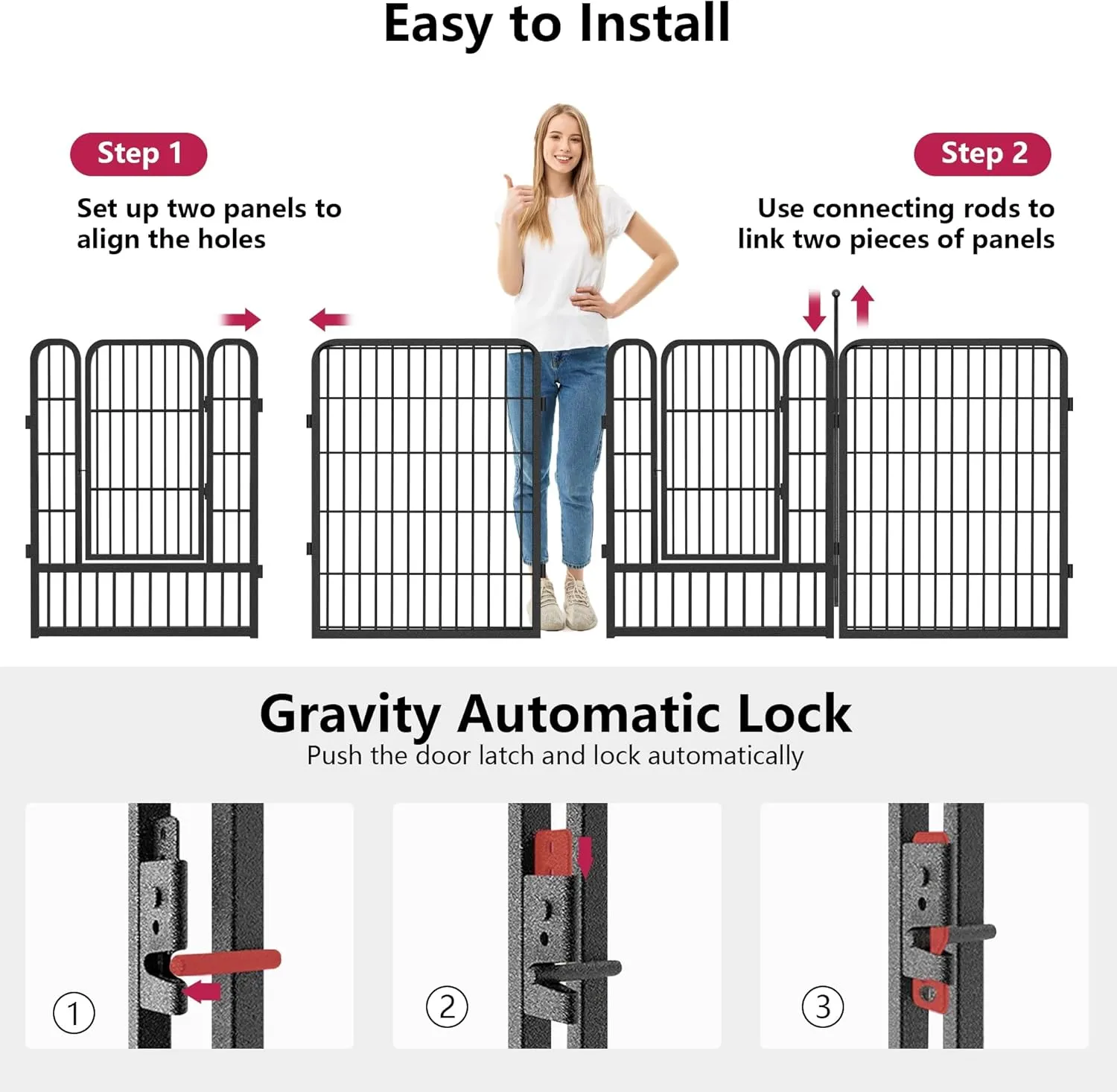 Easy to Install

Step 1

Set up two panels to align the holes

Step 2

Use connecting rods to link two pieces of panels

Gravity Automatic Lock

Push the door latch and lock automatically

①

②

③